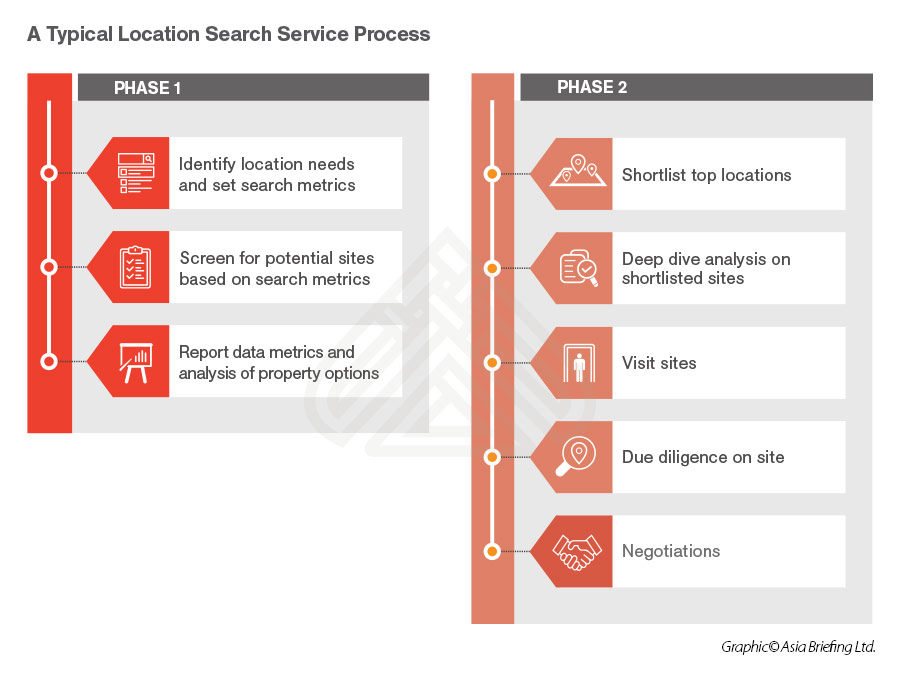 A Typical Location Search Service Process

PHASE 1

Identify location needs and set search metrics

Screen for potential sites based on search metrics

Report data metrics and analysis of property options

PHASE 2

Shortlist top locations

Deep dive analysis on shortlisted sites

Visit sites

Due diligence on site

Negotiations

Graphic© Asia Briefing Ltd.